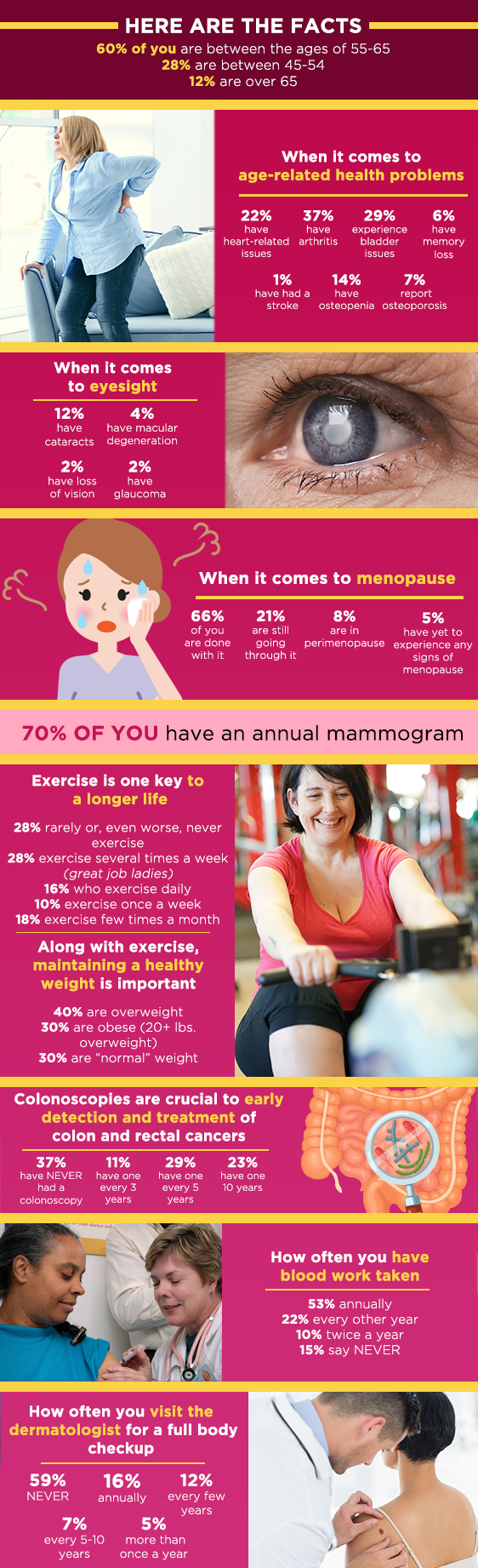 HERE ARE THE FACTS

60% of you are between the ages of 55-65
28% are between 45-54
12% are over 65

When it comes to age-related health problems

22% have heart-related issues
37% have arthritis
29% experience bladder issues
6% have memory loss

1% have had a stroke
14% have osteopenia
7% report osteoporosis

When it comes to eyesight

12% have cataracts
4% have macular degeneration

2% have loss of vision
2% have glaucoma

When it comes to menopause

66% of you are done with it
21% are still going through it
8% are in perimenopause
5% have yet to experience any signs of menopause

70% OF YOU have an annual mammogram

Exercise is one key to a longer life

28% rarely or, even worse, never exercise
28% exercise several times a week (great job ladies)
16% who exercise daily
10% exercise once a week
18% exercise few times a month

Along with exercise, maintaining a healthy weight is important

40% are overweight
30% are obese (20+ lbs. overweight)
30% are "normal" weight

Colonoscopies are crucial to early detection and treatment of colon and rectal cancers

37% have NEVER had a colonoscopy
11% have one every 3 years
29% have one every 5 years
23% have one 10 years

How often you have blood work taken

53% annually
22% every other year
10% twice a year
15% say NEVER

How often you visit the dermatologist for a full body checkup

59% NEVER
16% annually
12% every few years
7% every 5-10 years
5% more than once a year