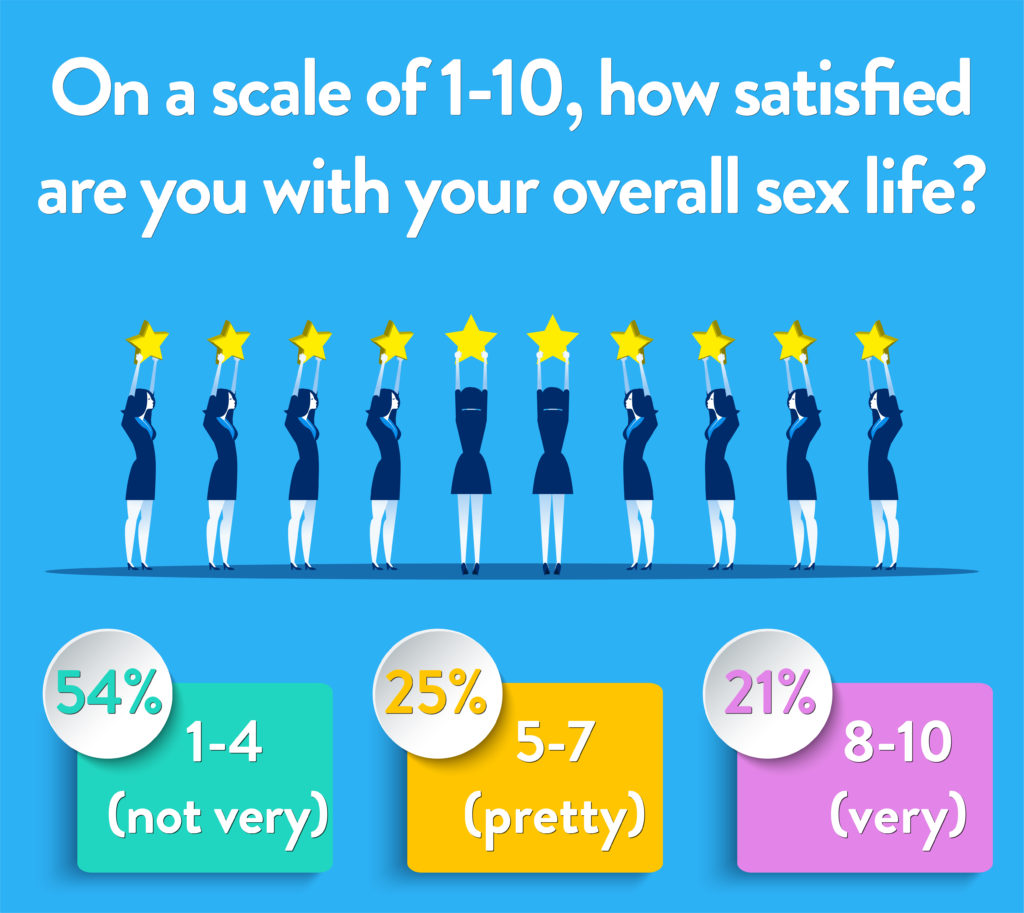 On a scale of 1-10, how satisfied are you with your overall sex life?

54%
1-4
(not very)

25%
5-7
(pretty)

21%
8-10
(very)