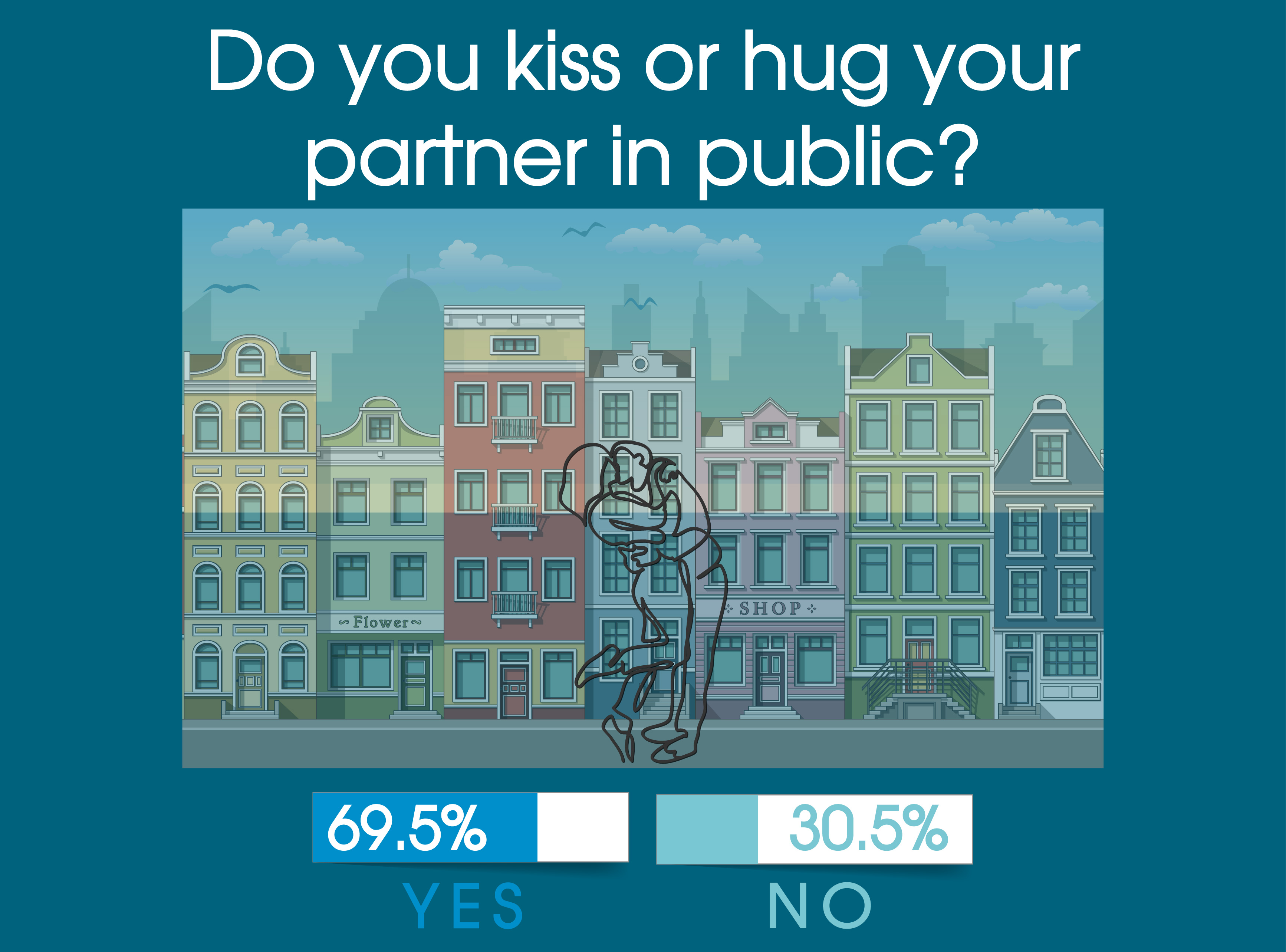 Do you kiss or hug your partner in public?

Flower

SHOP

69.5%

YES

30.5%

NO